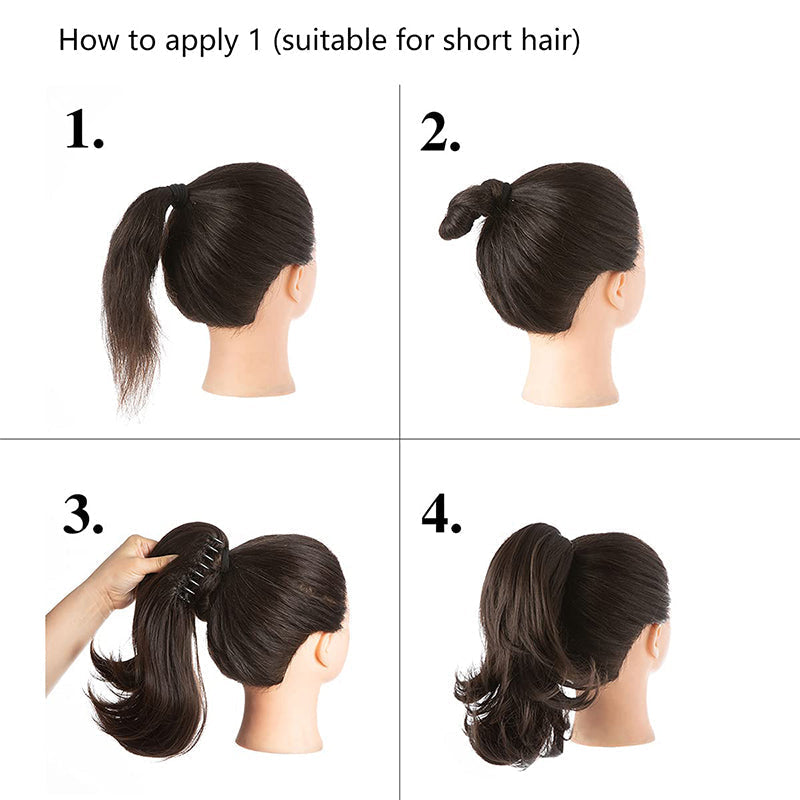 How to apply 1 (suitable for short hair)

1.

2.

3.

4.