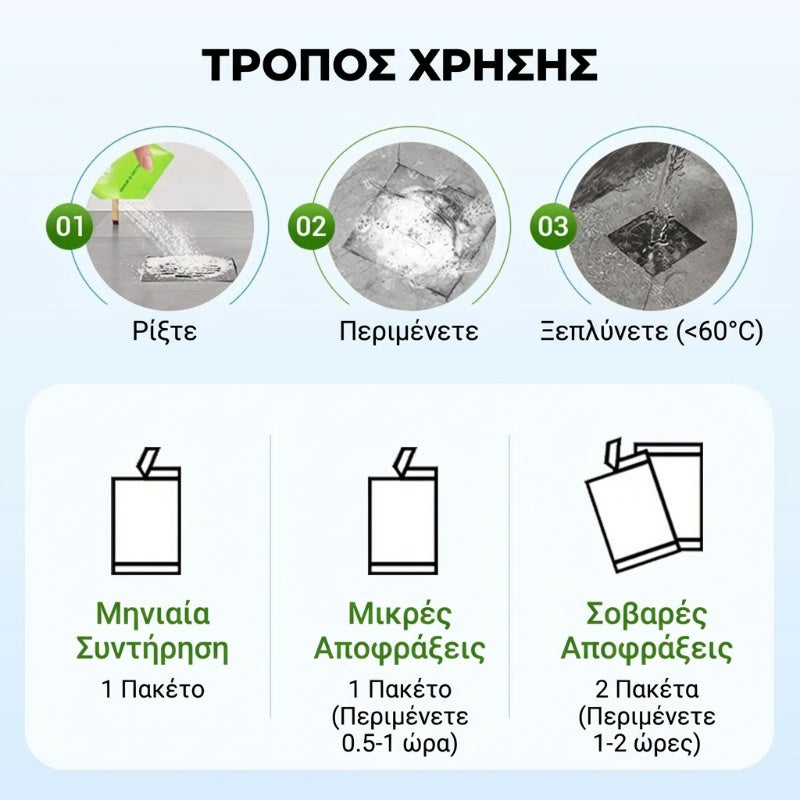 ΤΡΟΠΟΣ ΧΡΗΣΗΣ

01

Ρίξτε

02

Περιμένετε

03

Ξεπλύνετε (<60°C)

Μηνιαία Συντήρηση

1 Πακέτο

Μικρές Αποφράξεις

1 Πακέτο (Περιμένετε 0.5-1 ώρα)

Σοβαρές Αποφράξεις

2 Πακέτα (Περιμένετε 1-2 ώρες)